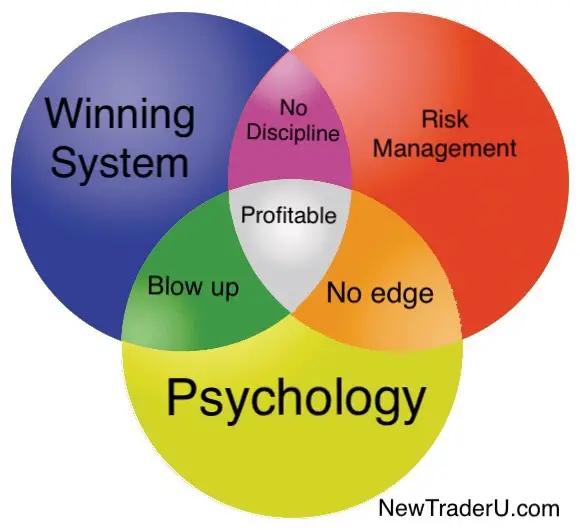 Winning System

No Discipline

Risk Management

Profitable

Blow up

No edge

Psychology

NewTraderU.com