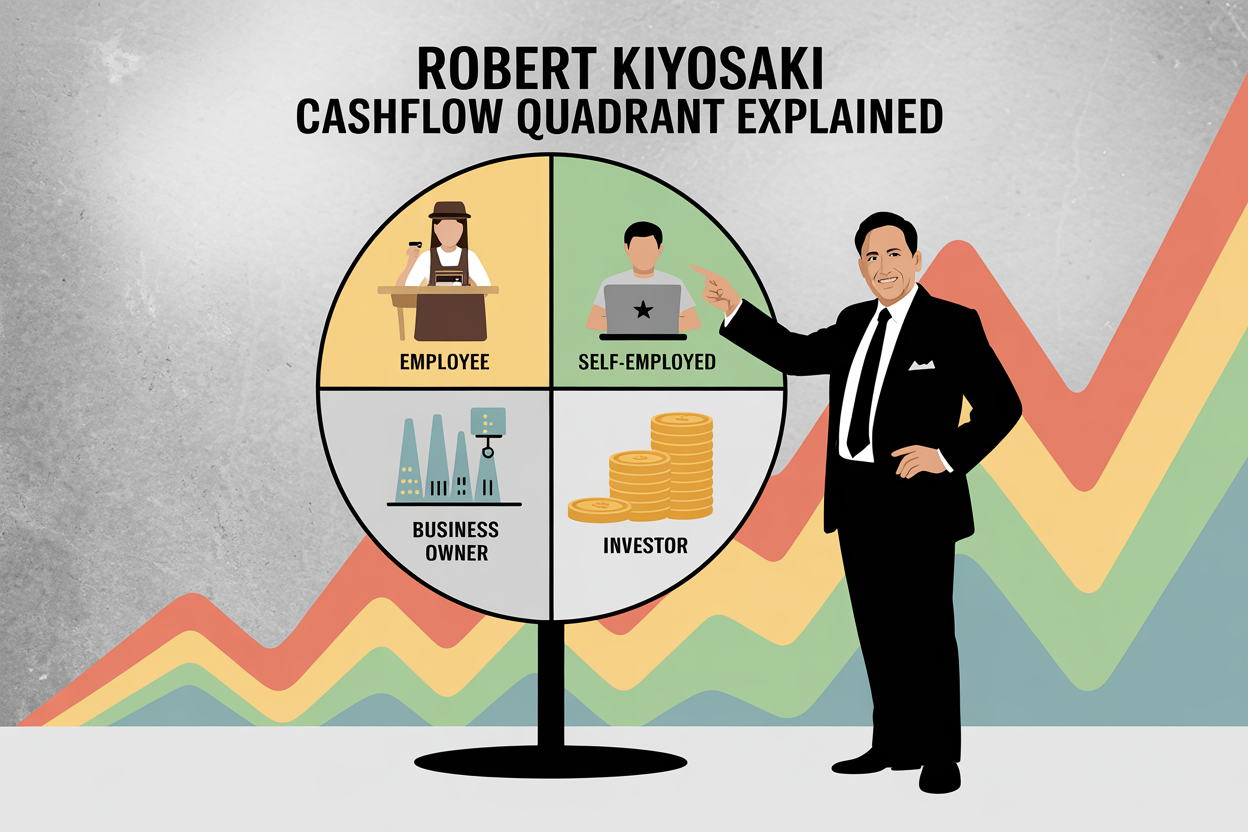 ROBERT KIYOSAKI
CASHFLOW QUADRANT EXPLAINED

EMPLOYEE

SELF-EMPLOYED

BUSINESS OWNER

INVESTOR